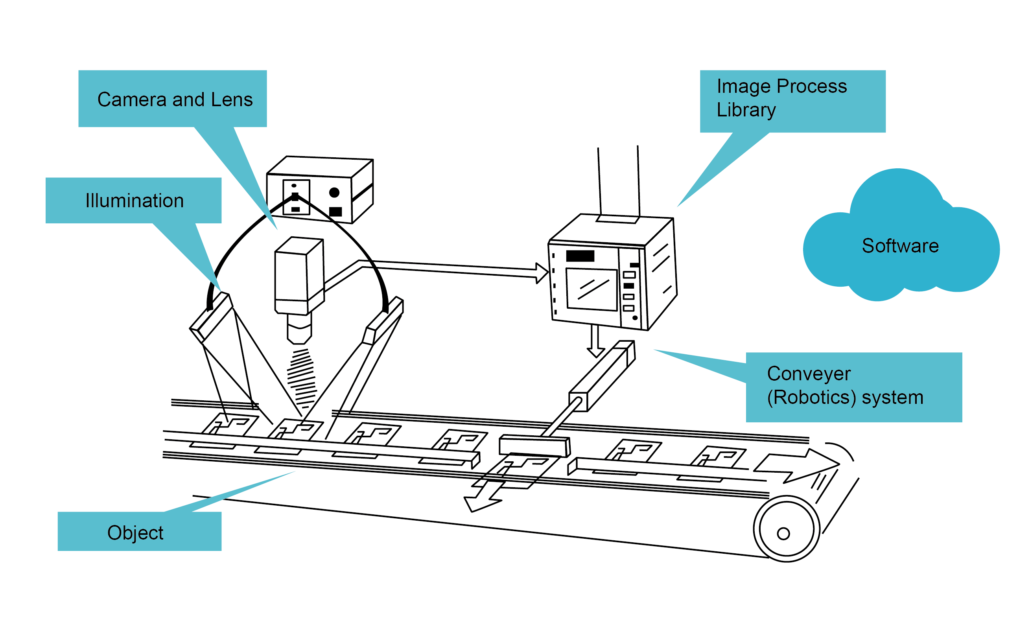 Camera and Lens

Image Process Library

Illumination

Software

Conveyer (Robotics) system

Object