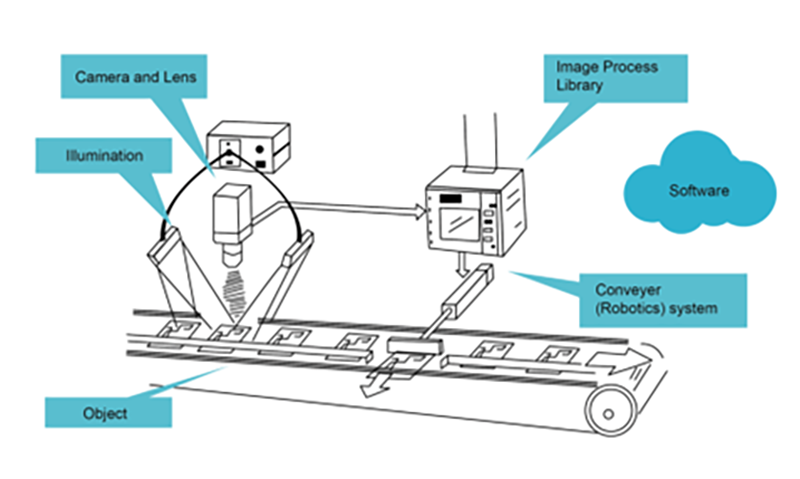 Camera and Lens

Image Process Library

Illumination

Software

Conveyer (Robotics) system

Object